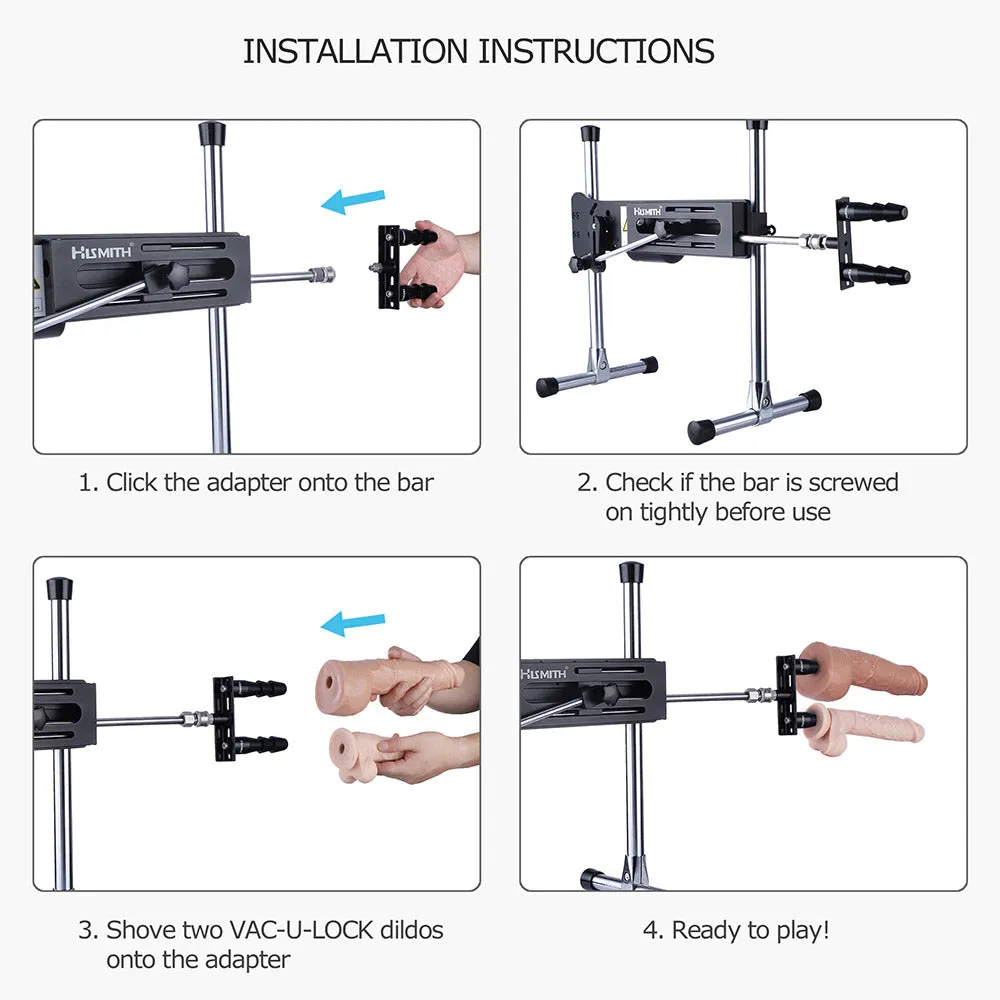 INSTALLATION INSTRUCTIONS

HISMITH

1. Click the adapter onto the bar

HISMITH

2. Check if the bar is screwed on tightly before use

3. Shove two VAC-U-LOCK dildos onto the adapter

HISMITH

4. Ready to play!