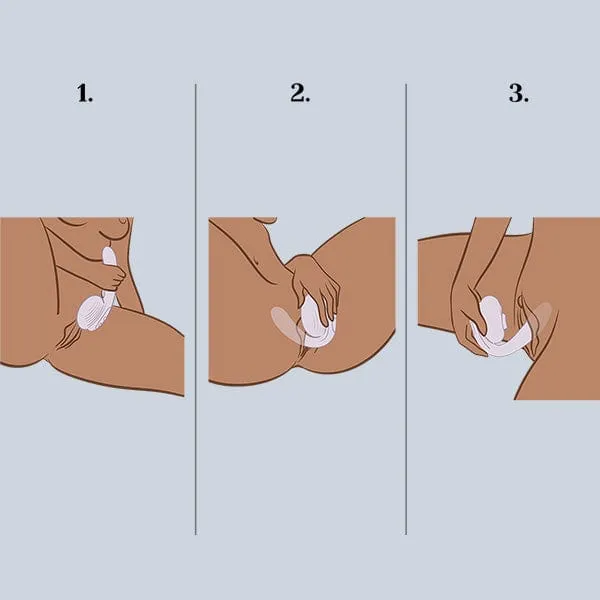 1.

2.

3.